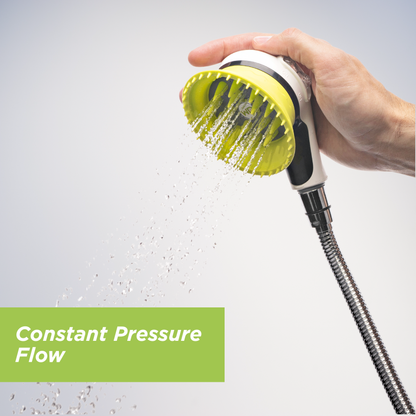 Constant Pressure Flow