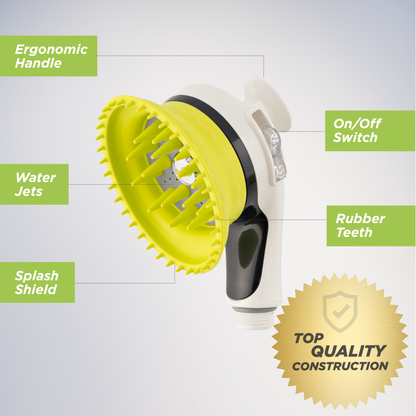 Ergonomic Handle

On/Off Switch

Water Jets

Rubber Teeth

Splash Shield

TOP QUALITY CONSTRUCTION