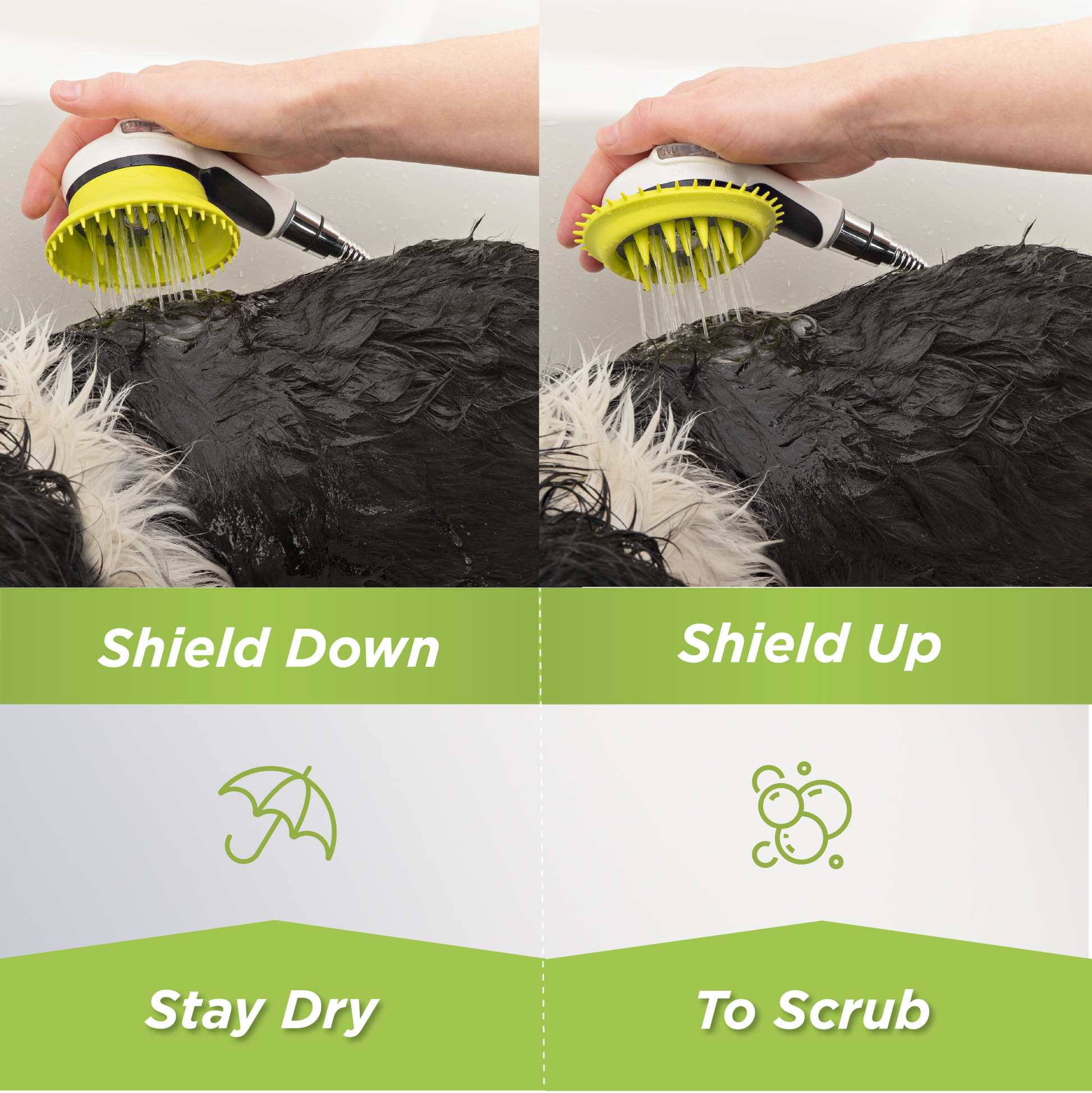 Shield Down

Stay Dry

Shield Up

To Scrub