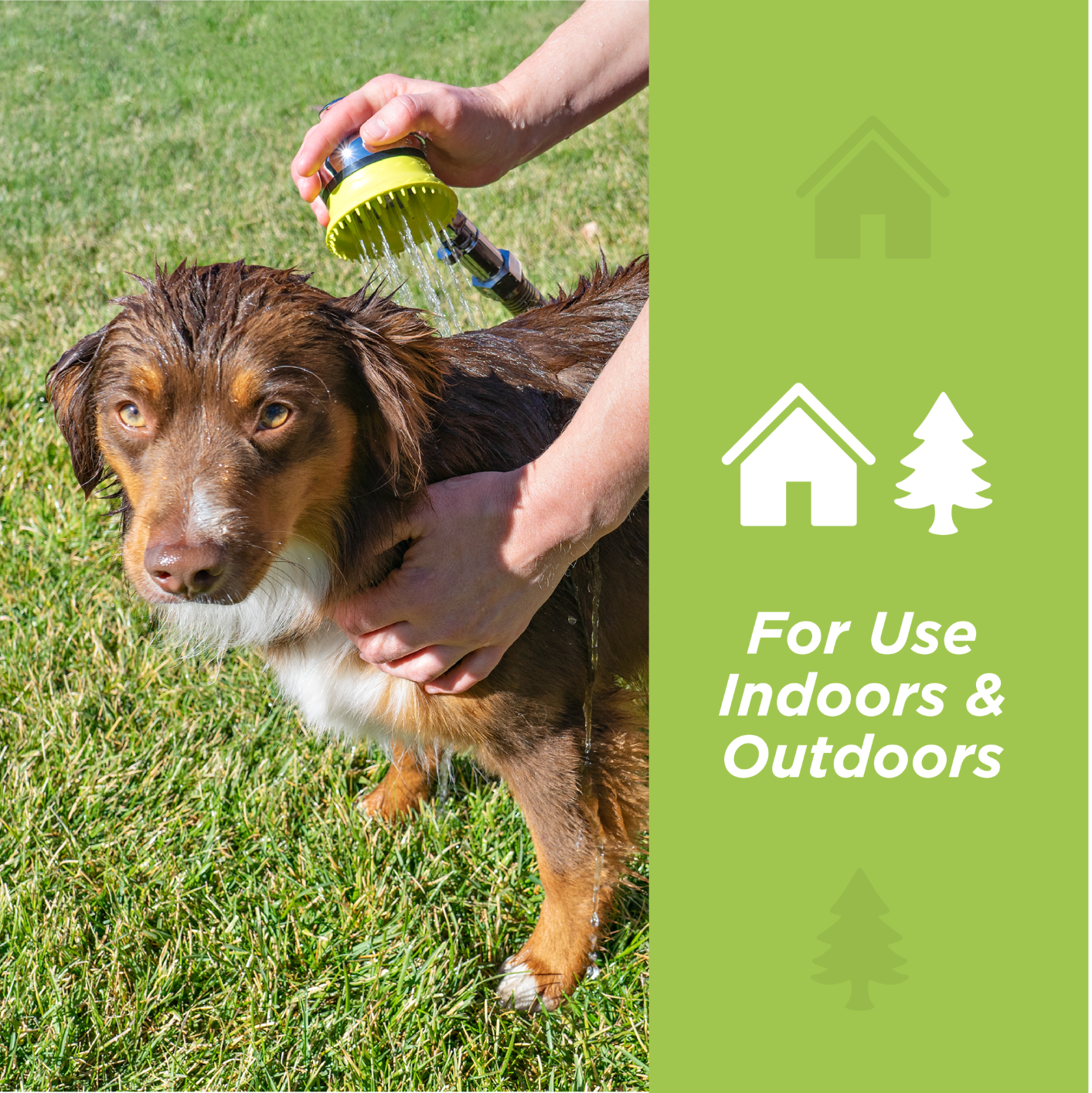 For Use Indoors & Outdoors